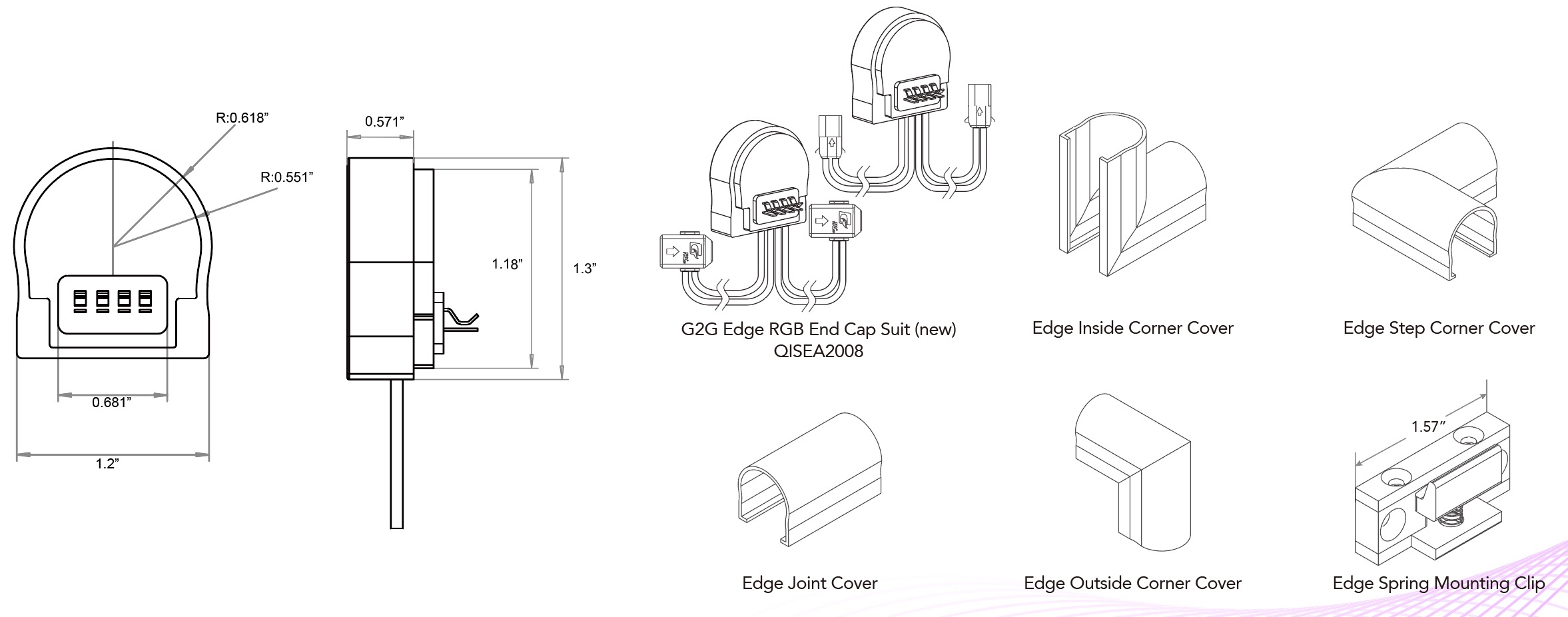 R:0.618”

R:0.551”

0.681”

1.2”

0.571”

1.18”

1.3”

G2G Edge RGB End Cap Suit (new)
QISEA2008

Edge Inside Corner Cover

Edge Step Corner Cover

Edge Joint Cover

Edge Outside Corner Cover

1.57”

Edge Spring Mounting Clip