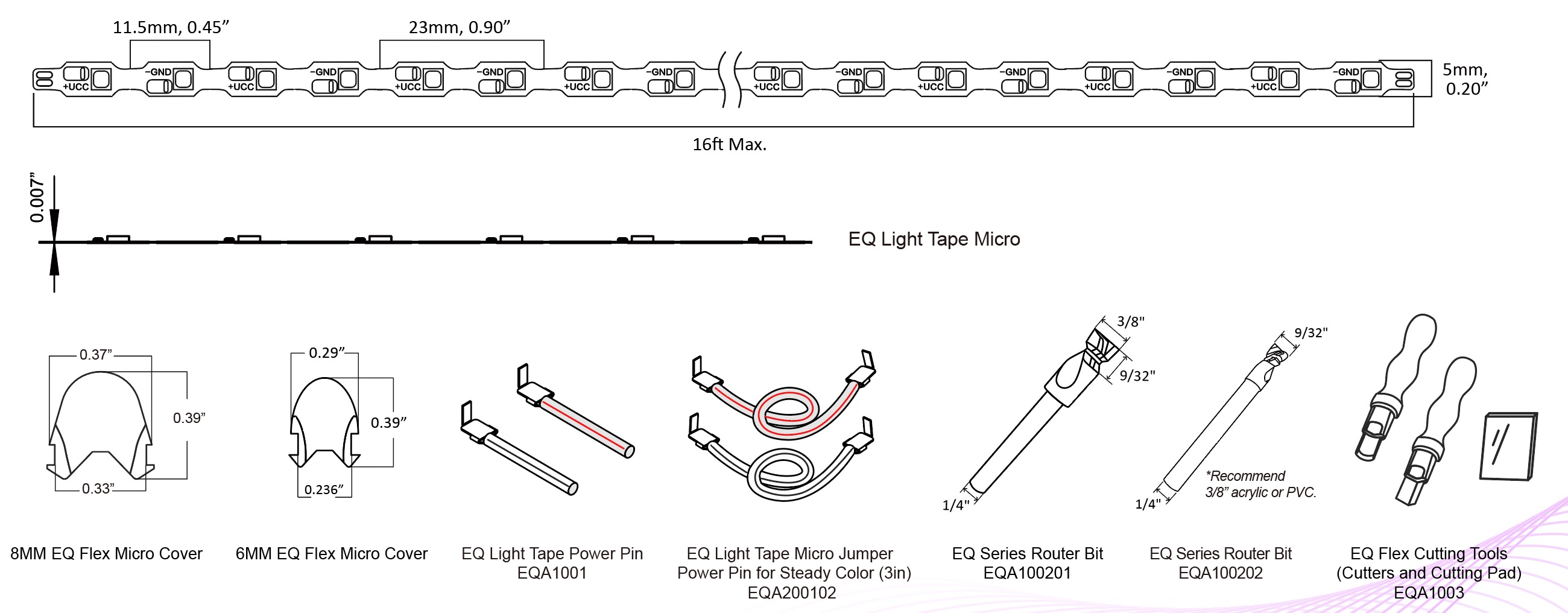 11.5mm, 0.45”

23mm, 0.90”

+UCC −GND +UCC −GND +UCC −GND +UCC −GND +UCC −GND +UCC −GND +UCC −GND +UCC −GND

5mm, 0.20”

16ft Max.

0.007”

EQ Light Tape Micro

0.37”

0.39”

0.33”

0.29”

0.39”

0.236”

3/8"

9/32"

1/4"

9/32"

1/4"

*Recommend 3/8” acrylic or PVC.

8MM EQ Flex Micro Cover

6MM EQ Flex Micro Cover

EQ Light Tape Power Pin
EQA1001

EQ Light Tape Micro Jumper
Power Pin for Steady Color (3in)
EQA200102

EQ Series Router Bit
EQA100201

EQ Series Router Bit
EQA100202

EQ Flex Cutting Tools
(Cutters and Cutting Pad)
EQA1003